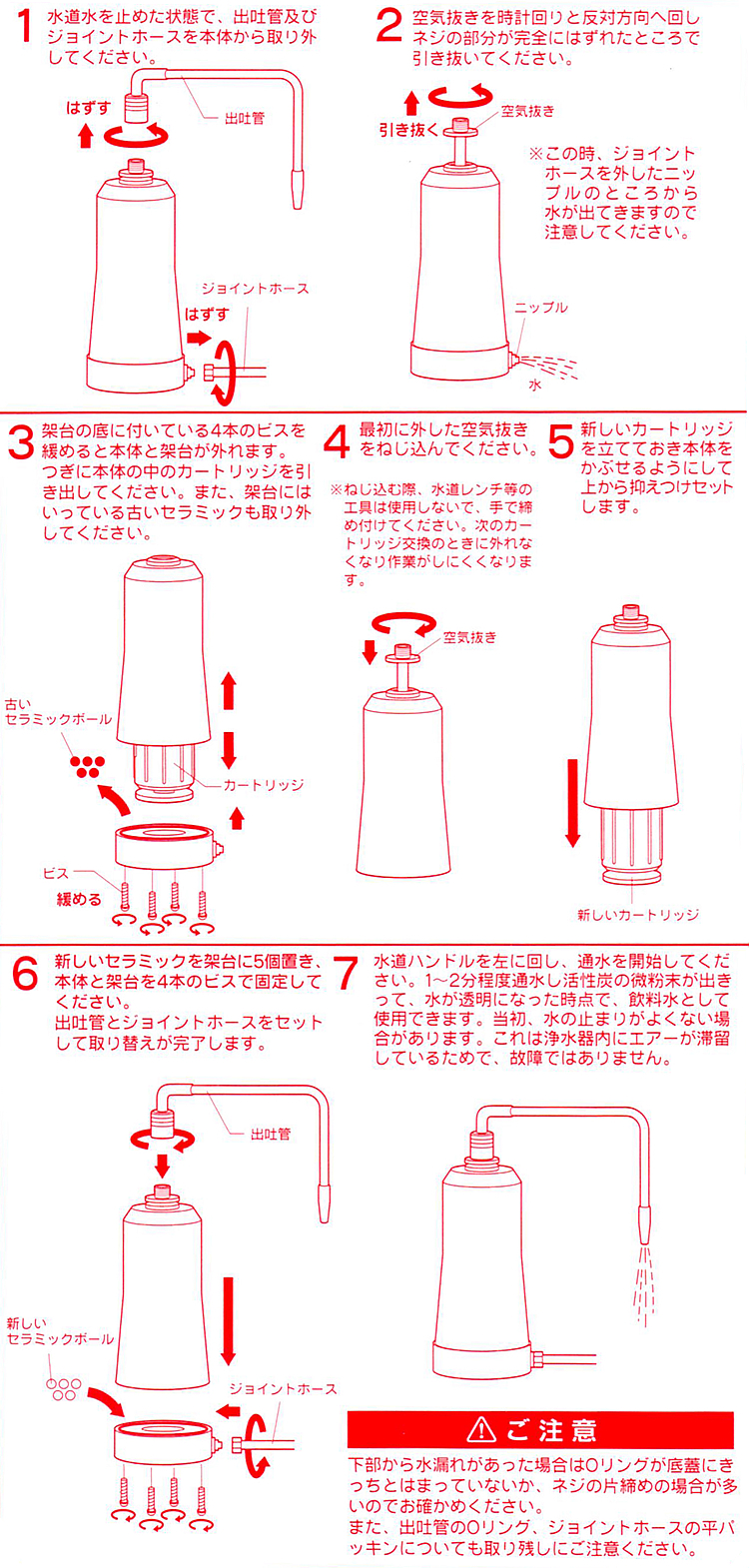 1 水道水を止めた状態で、出吐管及びジョイントホースを本体から取り外してください。

はずす

出吐管

ジョイントホース

はずす

2 空気抜きを時計回りと反対方向へ回しネジの部分が完全にはずれたところで引き抜いてください。

引き抜く

空気抜き

※この時、ジョイントホースを外したニップルのところから水が出てきますので注意してください。

ニップル

水

3 架台の底に付いている4本のビスを緩めると本体と架台が外れます。つぎに本体の中のカートリッジを引き出してください。また、架台にはいっている古いセラミックも取り外してください。

古い
セラミックボール

カートリッジ

ビス

緩める

4 最初に外した空気抜きをねじ込んでください。

※ねじ込む際、水道レンチ等の工具は使用しないで、手で締め付けてください。次のカートリッジ交換のときに外れなくなり作業がしにくくなります。

空気抜き

5 新しいカートリッジを立てておき本体をかぶせるようにして上から抑えつけセットします。

新しいカートリッジ

6 新しいセラミックを架台に5個置き、本体と架台を4本のビスで固定してください。
出吐管とジョイントホースをセットして取り替えが完了します。

出吐管

新しい
セラミックボール

ジョイントホース

7 水道ハンドルを左に回し、通水を開始してください。1~2分程度通水し活性炭の微粉末が出きって、水が透明になった時点で、飲料水として使用できます。当初、水の止まりがよくない場合があります。これは浄水器内にエアーが滞留しているためで、故障ではありません。

⚠ ご注意

下部から水漏れがあった場合はOリングが底蓋にきっちとはまっていないか、ネジの片締めの場合が多いのでお確かめください。
また、出吐管のOリング、ジョイントホースの平パッキンについても取り残しにご注意ください。