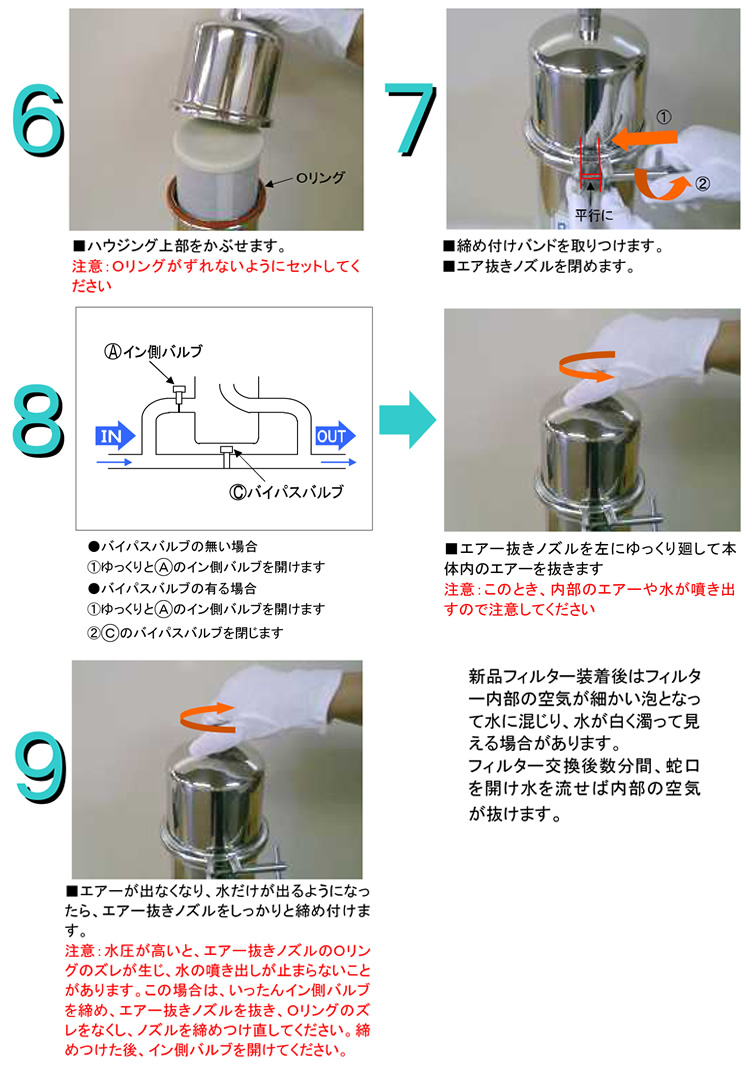 6

Oリング

■ハウジング上部をかぶせます。
注意：Oリングがずれないようにセットしてください

7

①

②

平行に

■締め付けバンドを取りつけます。
■エア抜きノズルを閉めます。

8

Ⓐイン側バルブ

IN

OUT

Ⓒバイパスバルブ

●バイパスバルブの無い場合
①ゆっくりとⒶのイン側バルブを開けます
●バイパスバルブの有る場合
①ゆっくりとⒶのイン側バルブを開けます
②Ⓒのバイパスバルブを閉じます

■エアー抜きノズルを左にゆっくり廻して本体内のエアーを抜きます
注意：このとき、内部のエアーや水が噴き出すので注意してください

9

■エアーが出なくなり、水だけが出るようになったら、エアー抜きノズルをしっかりと締め付けます。
注意：水圧が高いと、エアー抜きノズルのOリングのズレが生じ、水の噴き出しが止まらないことがあります。この場合は、いったんイン側バルブを締め、エアー抜きノズルを抜き、Oリングのズレをなくし、ノズルを締めつけ直してください。締めつけた後、イン側バルブを開けてください。

新品フィルター装着後はフィルター内部の空気が細かい泡となって水に混じり、水が白く濁って見える場合があります。
フィルター交換後数分間、蛇口を開け水を流せば内部の空気が抜けます。