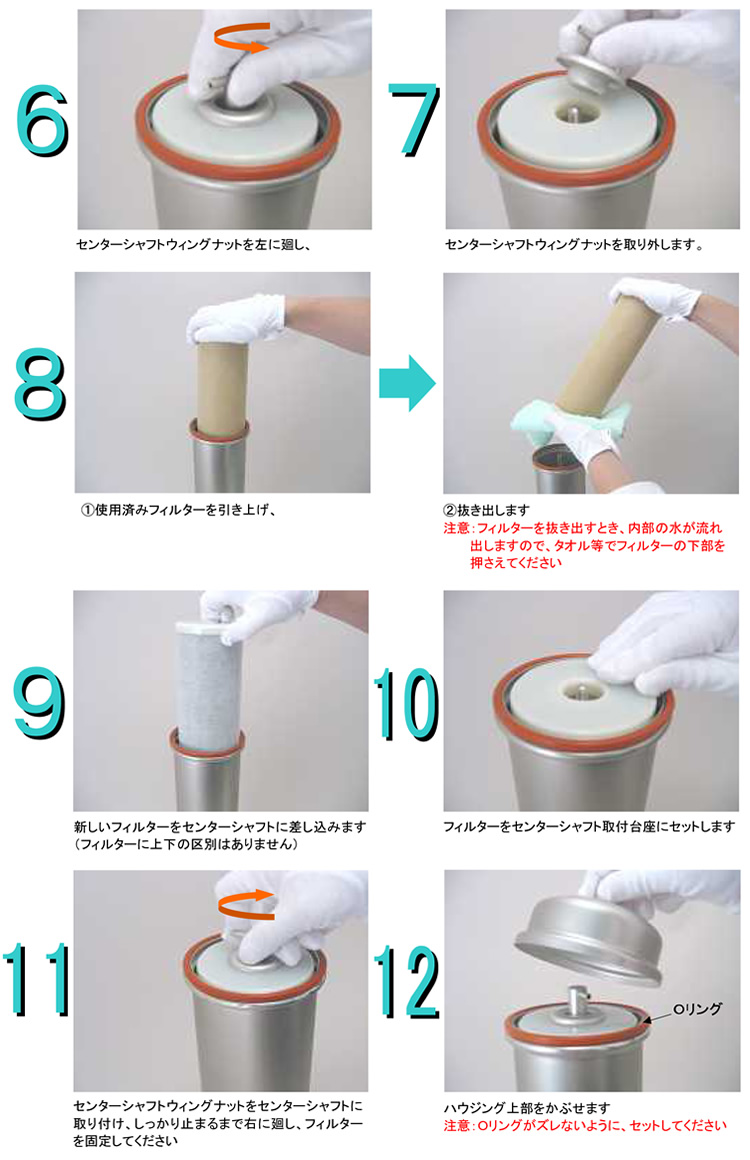 6

センターシャフトウィングナットを左に廻し、

7

センターシャフトウィングナットを取り外します。

8

①使用済みフィルターを引き上げ、

②抜き出します
注意：フィルターを抜き出すとき、内部の水が流れ出しますので、タオル等でフィルターの下部を押さえてください

9

新しいフィルターをセンターシャフトに差し込みます（フィルターに上下の区別はありません）

10

フィルターをセンターシャフト取付台座にセットします

11

センターシャフトウィングナットをセンターシャフトに取り付け、しっかり止まるまで右に廻し、フィルターを固定してください

12

Oリング

ハウジング上部をかぶせます
注意：Oリングがズレないように、セットしてください