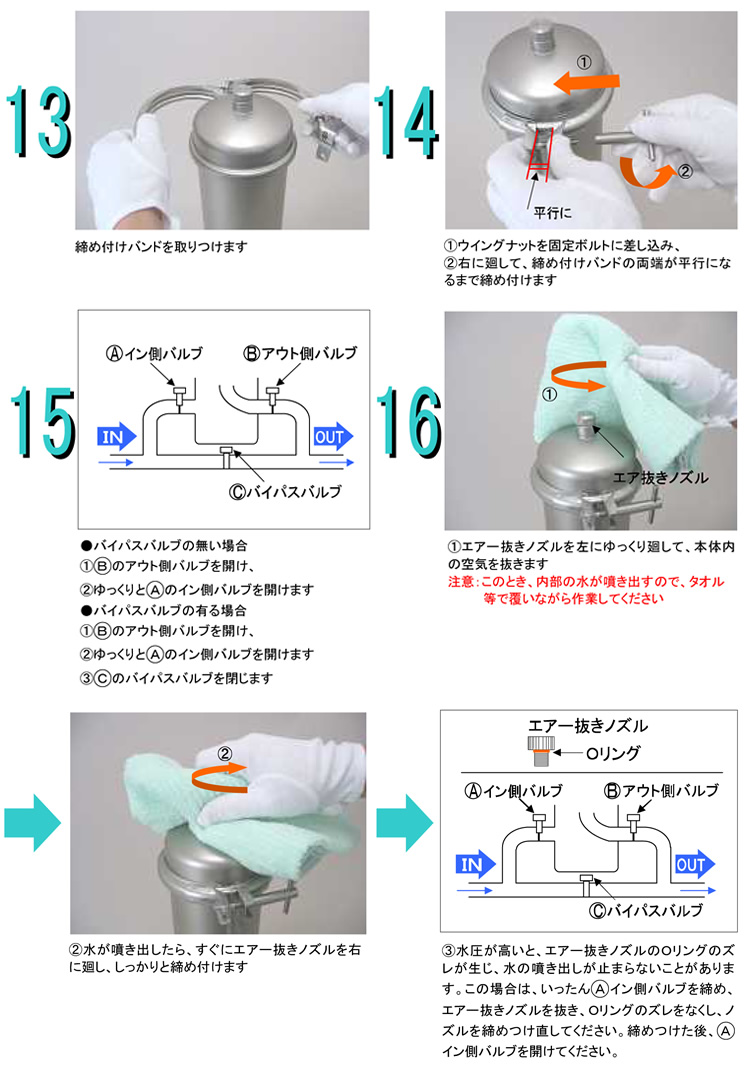 13

締め付けバンドを取りつけます

14

①

②

平行に

①ウイングナットを固定ボルトに差し込み、
②右に廻して、締め付けバンドの両端が平行になるまで締め付けます

15

Ⓐイン側バルブ

Ⓑアウト側バルブ

IN

OUT

Ⓒバイパスバルブ

●バイパスバルブの無い場合
①Ⓑのアウト側バルブを開け、
②ゆっくりとⒶのイン側バルブを開けます
●バイパスバルブの有る場合
①Ⓑのアウト側バルブを開け、
②ゆっくりとⒶのイン側バルブを開けます
③Ⓒのバイパスバルブを閉じます

16

①

エア抜きノズル

①エアー抜きノズルを左にゆっくり廻して、本体内の空気を抜きます
注意：このとき、内部の水が噴き出すので、タオル等で覆いながら作業してください

②

②水が噴き出したら、すぐにエアー抜きノズルを右に廻し、しっかりと締め付けます

エアー抜きノズル

Oリング

Ⓐイン側バルブ

Ⓑアウト側バルブ

IN

OUT

Ⓒバイパスバルブ

③水圧が高いと、エアー抜きノズルのOリングのズレが生じ、水の噴き出しが止まらないことがあります。この場合は、いったんⒶイン側バルブを締め、エアー抜きノズルを抜き、Oリングのズレをなくし、ノズルを締めつけ直してください。締めつけた後、Ⓐイン側バルブを開けてください。